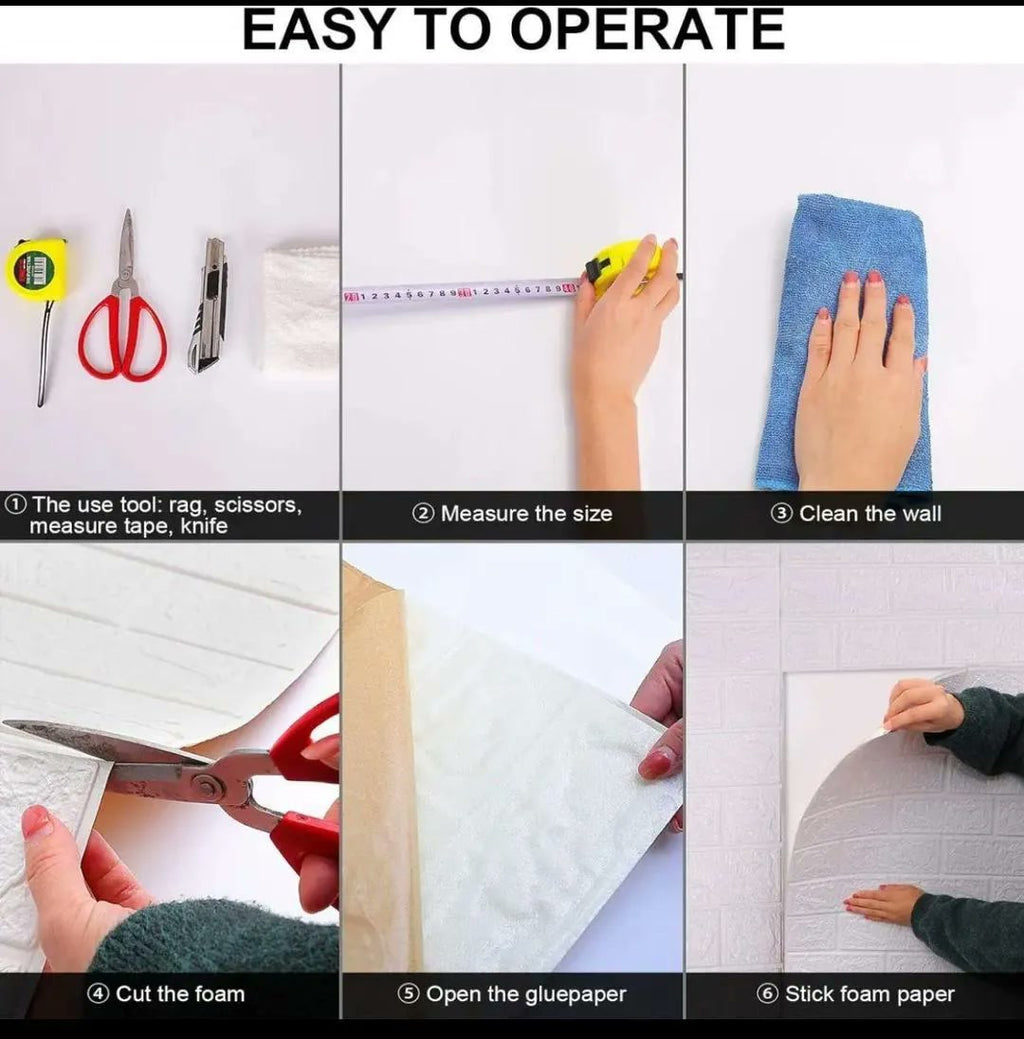 EASY TO OPERATE

① The use tool: rag, scissors, measure tape, knife

② Measure the size

③ Clean the wall

④ Cut the foam

⑤ Open the gluepaper

⑥ Stick foam paper